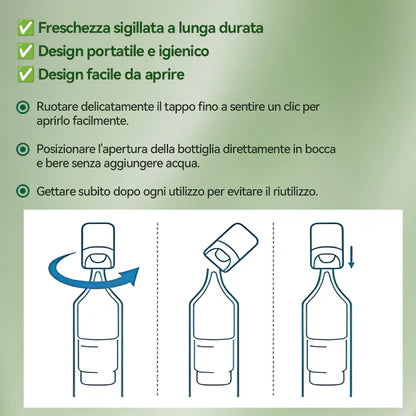 ✅ Freschezza sigillata a lunga durata
✅ Design portatile e igienico
✅ Design facile da aprire

Ruotare delicatamente il tappo fino a sentire un clic per aprirlo facilmente.

Posizionare l'apertura della bottiglia direttamente in bocca e bere senza aggiungere acqua.

Gettare subito dopo ogni utilizzo per evitare il riutilizzo.